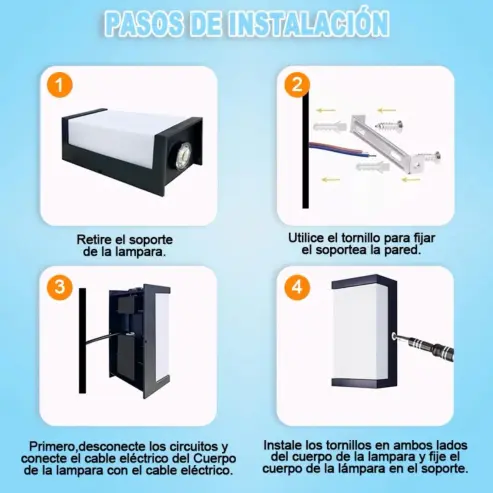 PASOS DE INSTALACIÓN

1

Retire el soporte de la lampara.

2

Utilice el tornillo para fijar el soportea la pared.

3

Primero,desconecte los circuitos y conecte el cable eléctrico del Cuerpo de la lampara con el cable eléctrico.

4

Instale los tornillos en ambos lados del cuerpo de la lampara y fije el cuerpo de la lámpara en el soporte.